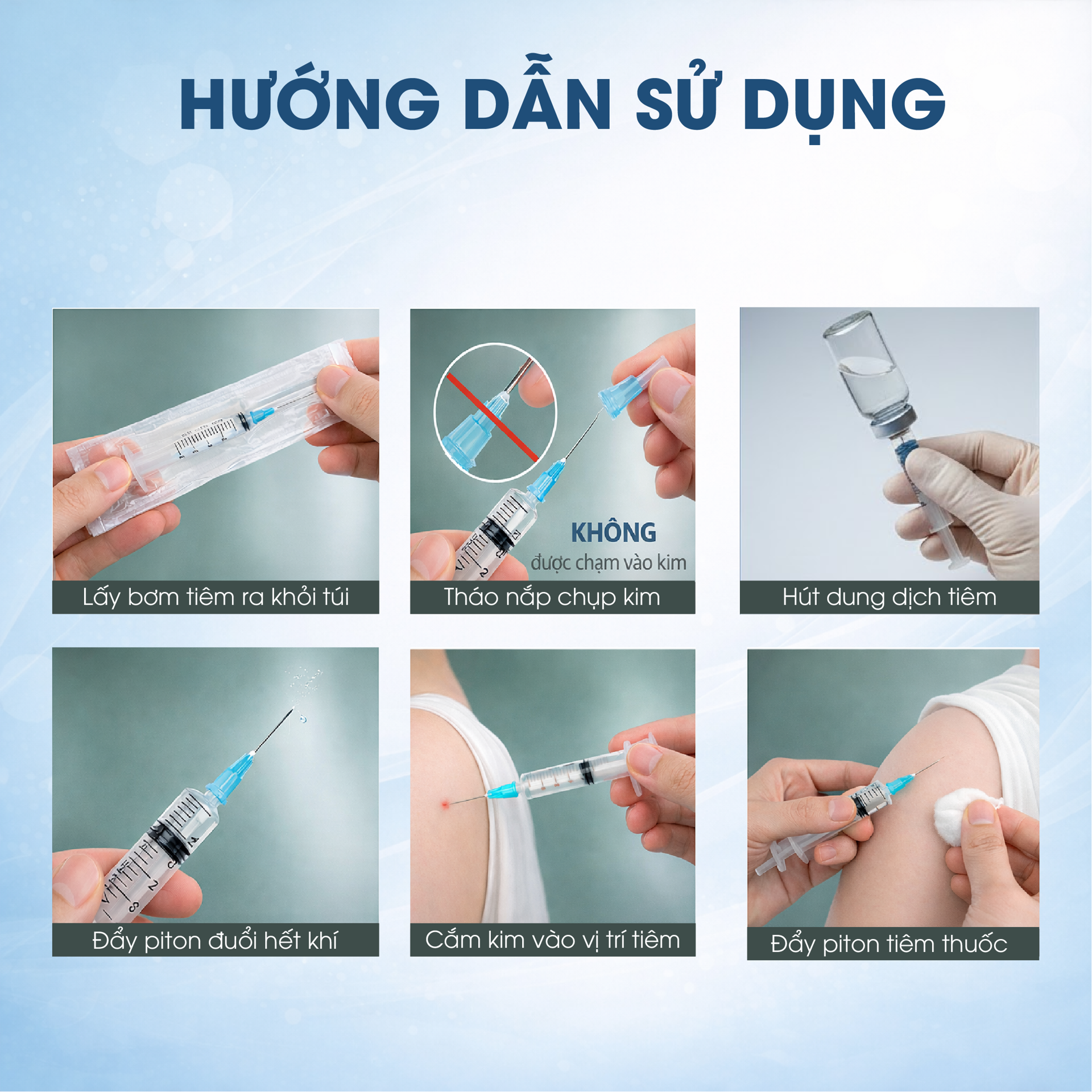 HƯỚNG DẪN SỬ DỤNG

Lấy bơm tiêm ra khỏi túi

KHÔNG
được chạm vào kim

Tháo nắp chụp kim

Hút dung dịch tiêm

Đẩy piton đuổi hết khí

Cắm kim vào vị trí tiêm

Đẩy piton tiêm thuốc