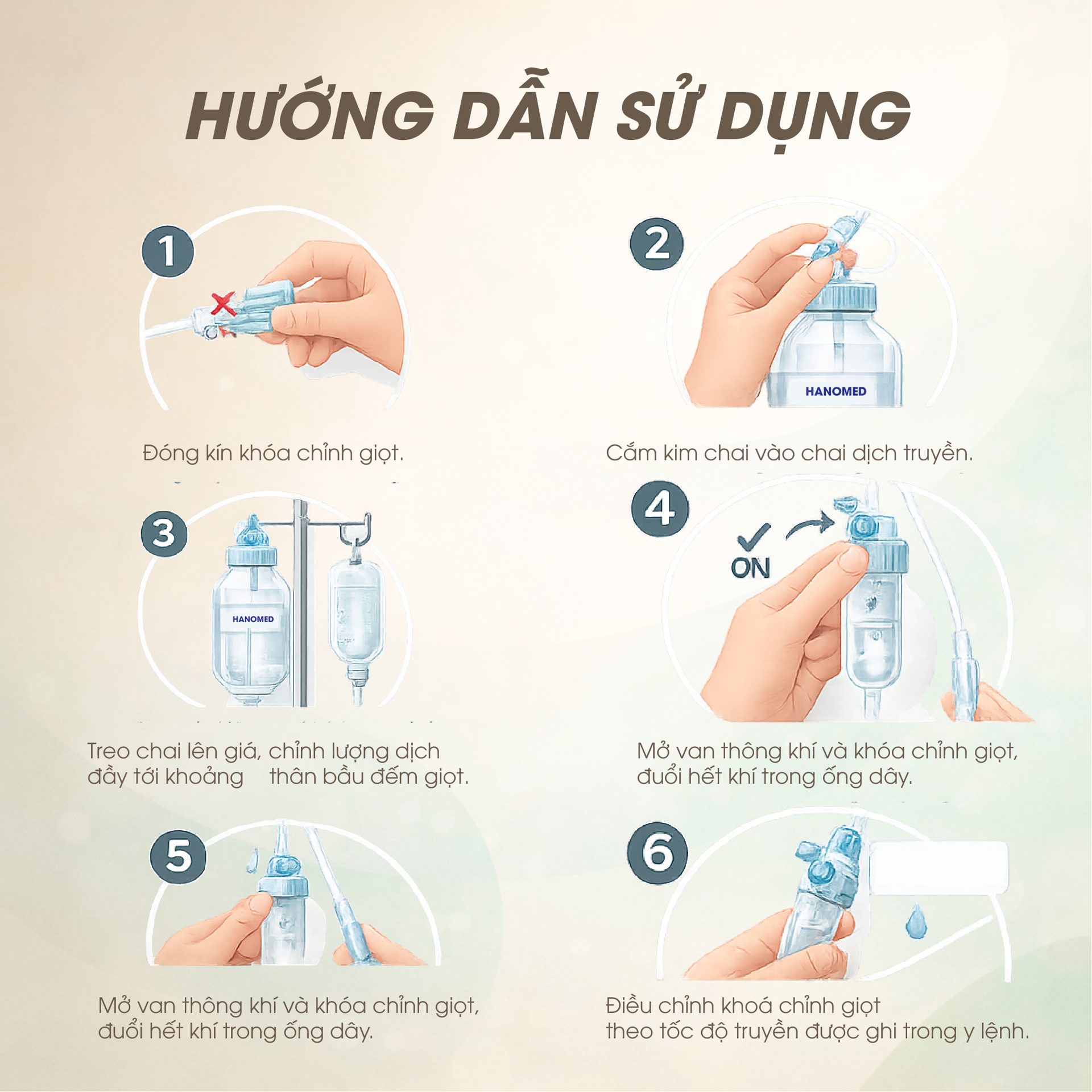 HƯỚNG DẪN SỬ DỤNG

1

Đóng kín khóa chỉnh giọt.

2

HANOMED

Cắm kim chai vào chai dịch truyền.

3

HANOMED

Treo chai lên giá, chỉnh lượng dịch đầy tới khoảng thân bầu đếm giọt.

4

ON

Mở van thông khí và khóa chỉnh giọt, đuổi hết khí trong ống dây.

5

Mở van thông khí và khóa chỉnh giọt, đuổi hết khí trong ống dây.

6

Điều chỉnh khoá chỉnh giọt theo tốc độ truyền được ghi trong y lệnh.