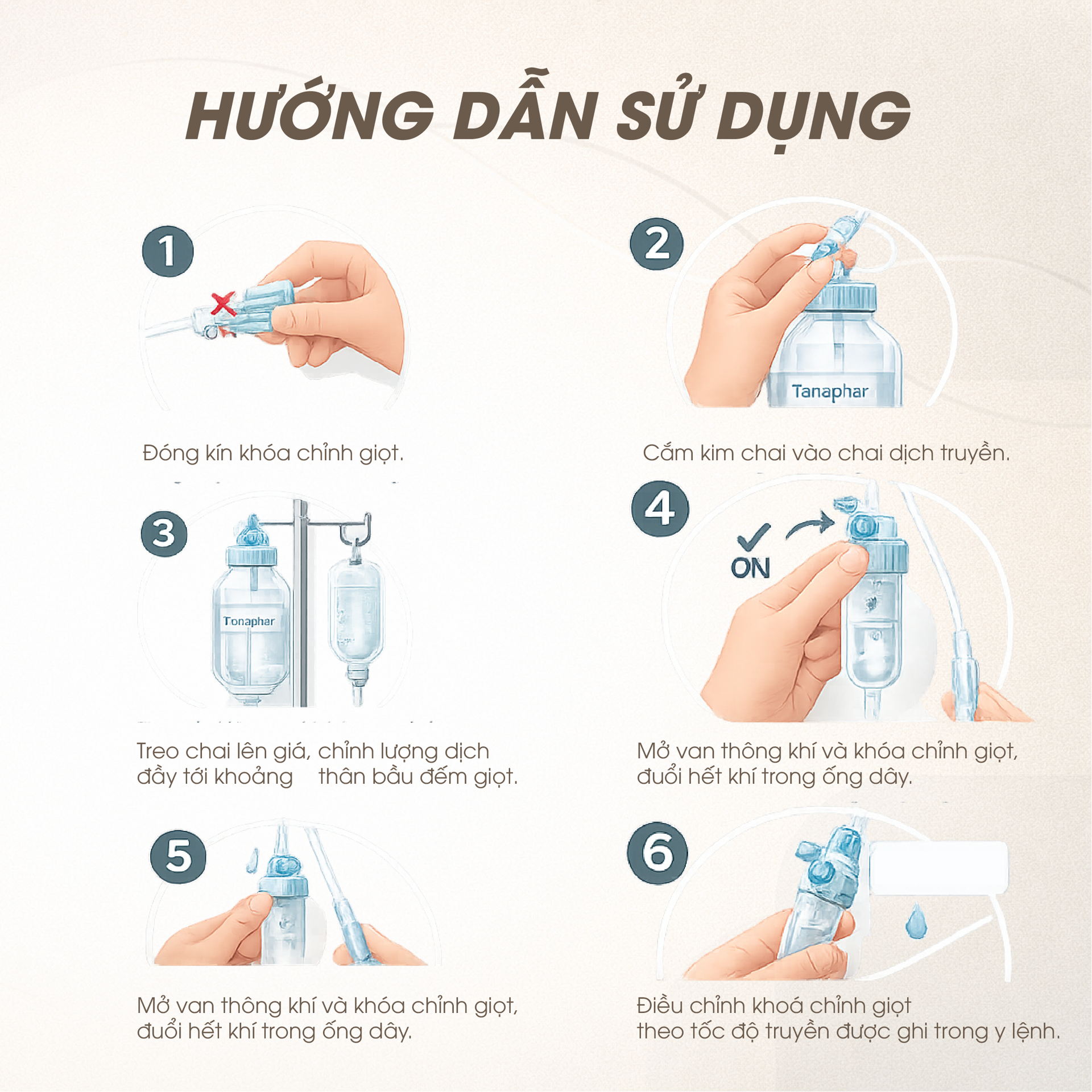 HƯỚNG DẪN SỬ DỤNG

1

Đóng kín khóa chỉnh giọt.

2

Tanaphar

Cắm kim chai vào chai dịch truyền.

3

Tonaphar

Treo chai lên giá, chỉnh lượng dịch đầy tới khoảng thân bầu đếm giọt.

4

ON

Mở van thông khí và khóa chỉnh giọt, đuổi hết khí trong ống dây.

5

Mở van thông khí và khóa chỉnh giọt, đuổi hết khí trong ống dây.

6

Điều chỉnh khoá chỉnh giọt theo tốc độ truyền được ghi trong y lệnh.